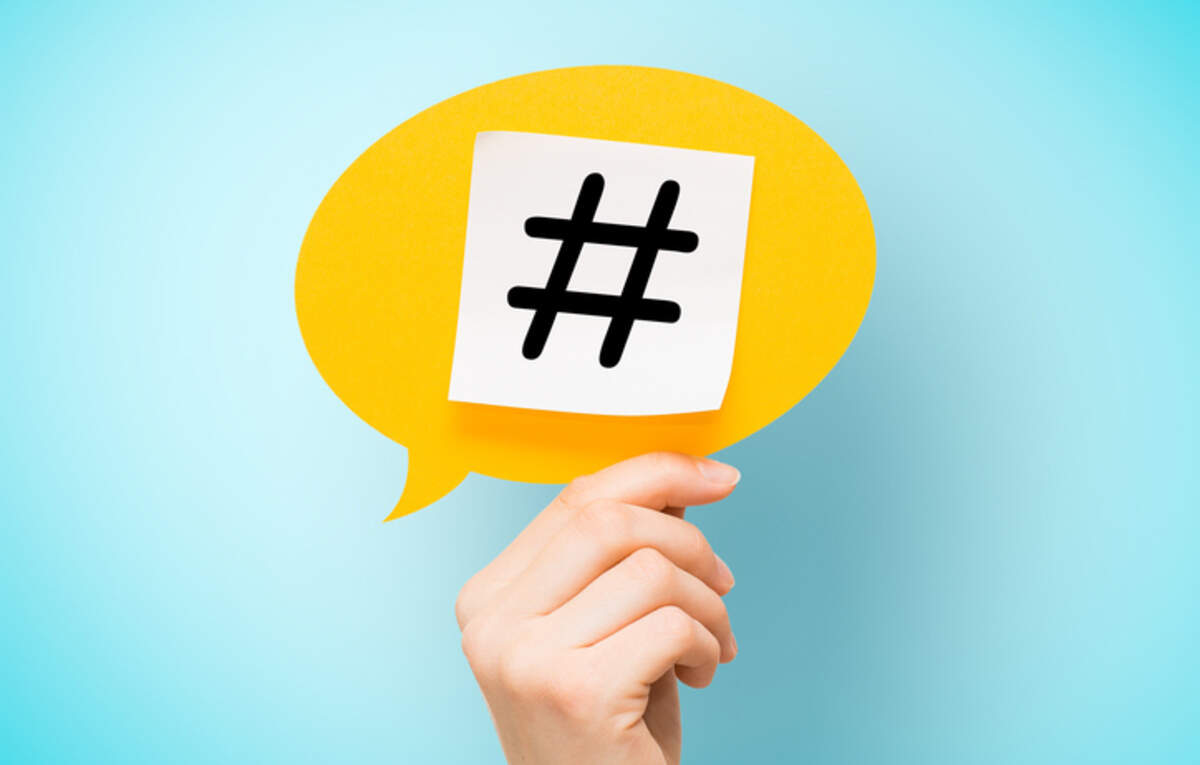 #