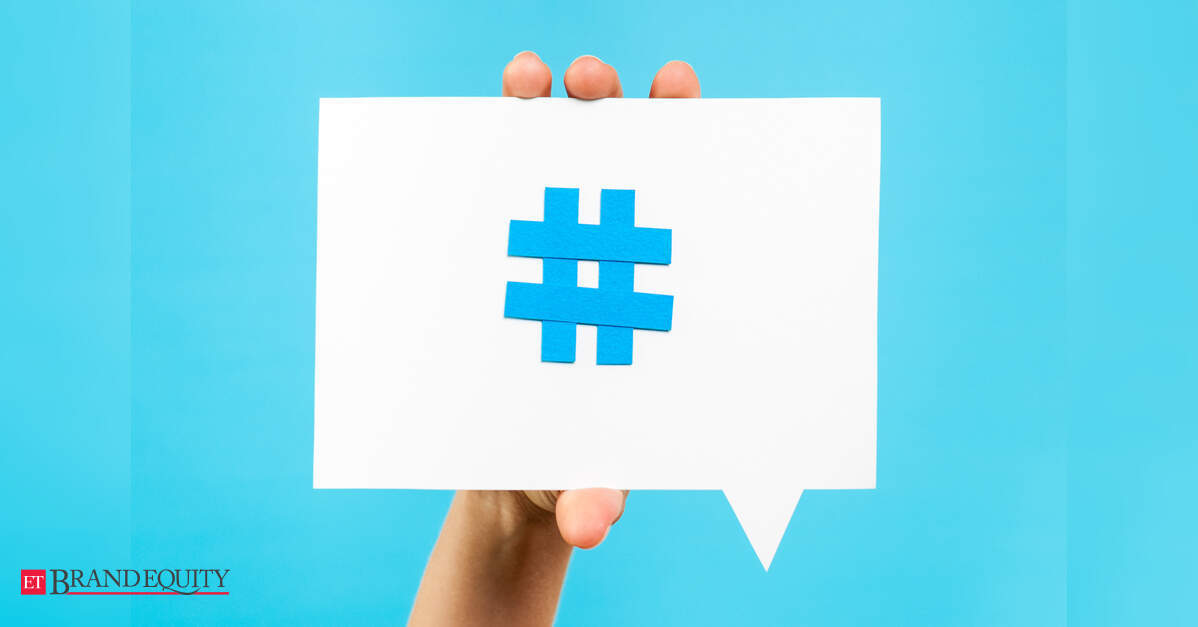 #

ET BRANDEQUITY