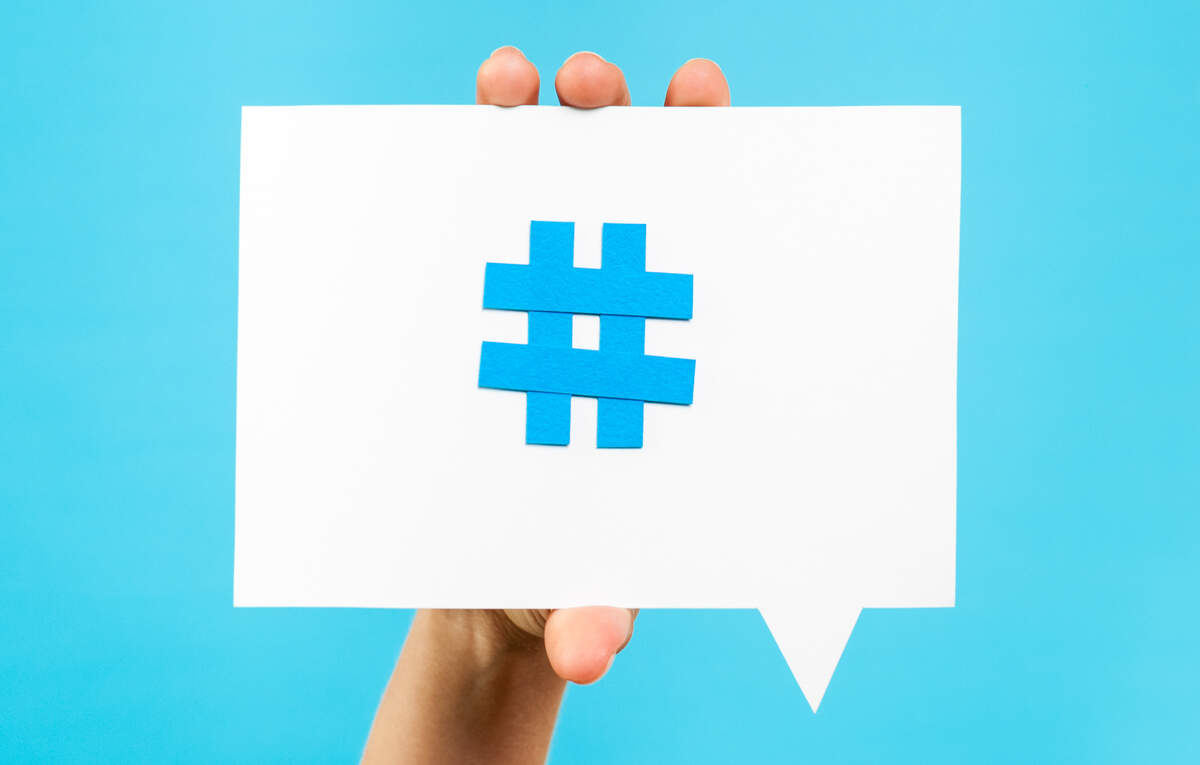 #