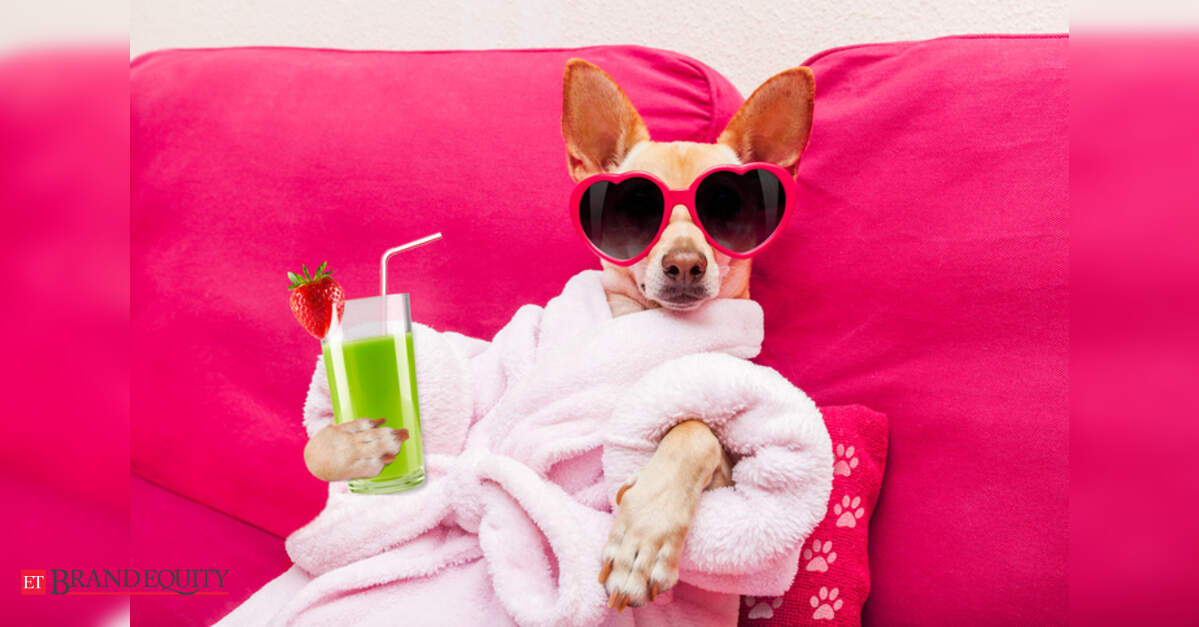 ET BRANDEQUITY