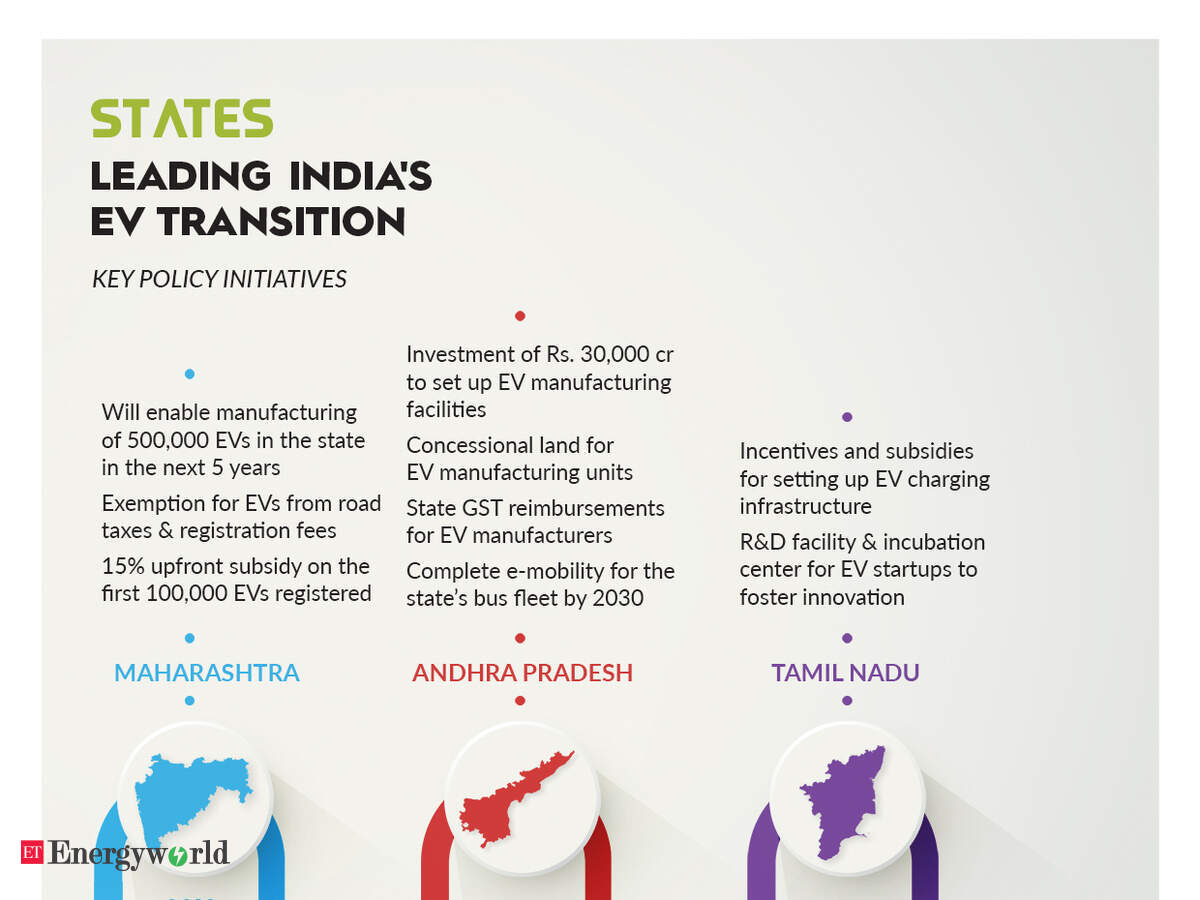 STATES
LEADING INDIA'S EV TRANSITION

KEY POLICY INITIATIVES

Will enable manufacturing of 500,000 EVs in the state in the next 5 years

Exemption for EVs from road taxes & registration fees

15% upfront subsidy on the first 100,000 EVs registered

MAHARASHTRA

Investment of Rs. 30,000 cr to set up EV manufacturing facilities

Concessional land for EV manufacturing units

State GST reimbursements for EV manufacturers

Complete e-mobility for the state's bus fleet by 2030

ANDHRA PRADESH

Incentives and subsidies for setting up EV charging infrastructure

R&D facility & incubation center for EV startups to foster innovation

TAMIL NADU

ET Energyworld