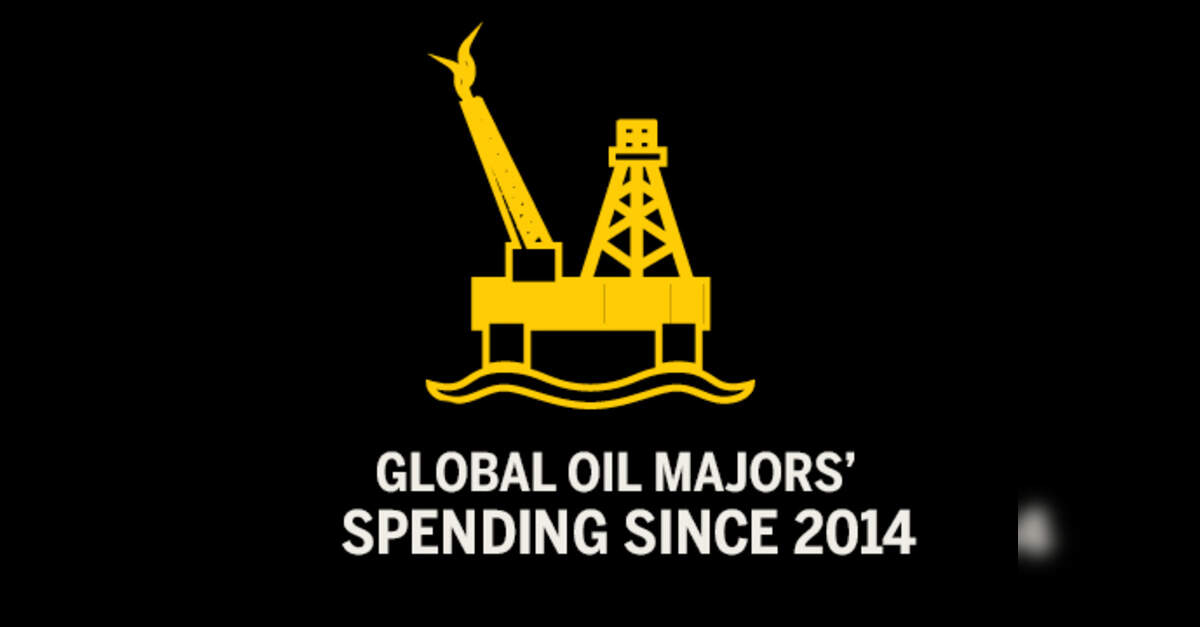 GLOBAL OIL MAJORS'
SPENDING SINCE 2014