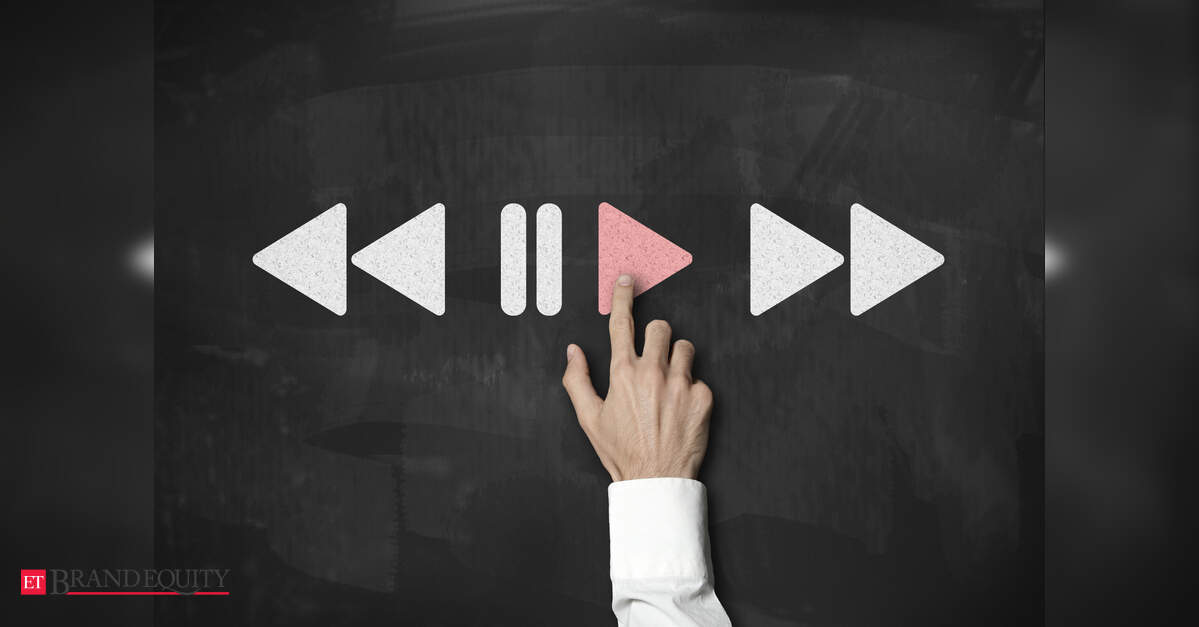 ET BRANDEQUITY