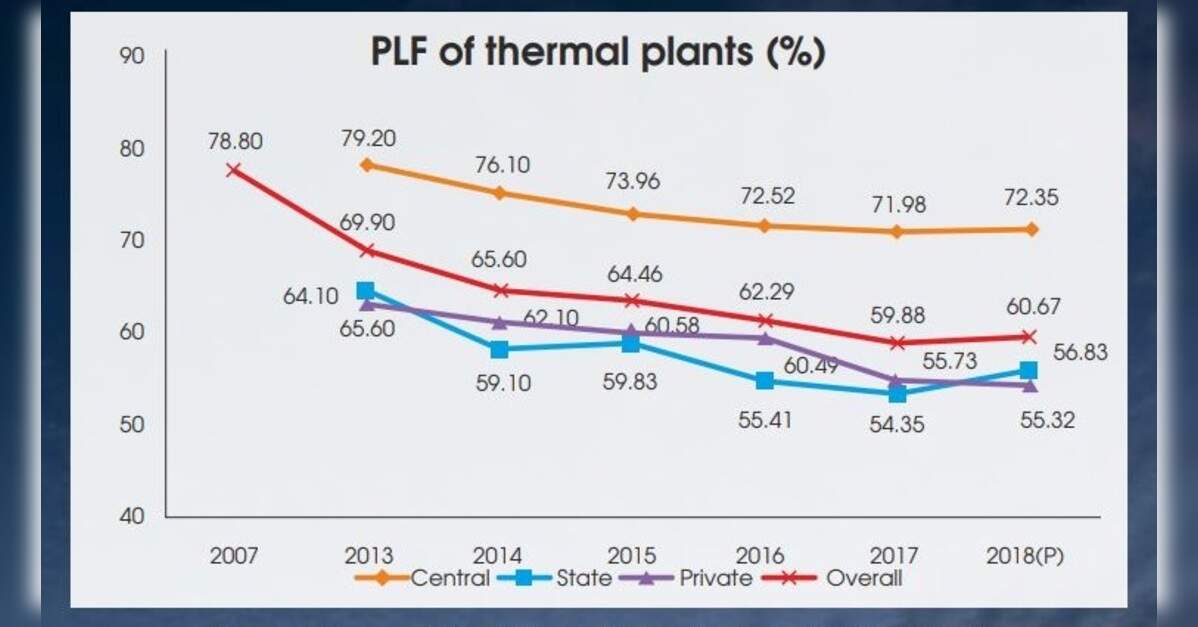 PLF of thermal plants (%)

90
80
70
60
50
40

78.80
79.20
76.10
73.96
72.52
71.98
72.35
69.90
65.60
64.46
62.29
59.88
60.67
64.10
65.60
62.10
60.58
60.49
55.73
56.83
59.10
59.83
55.41
54.35
55.32

2007
2013
2014
2015
2016
2017
2018(P)

Central
State
Private
Overall