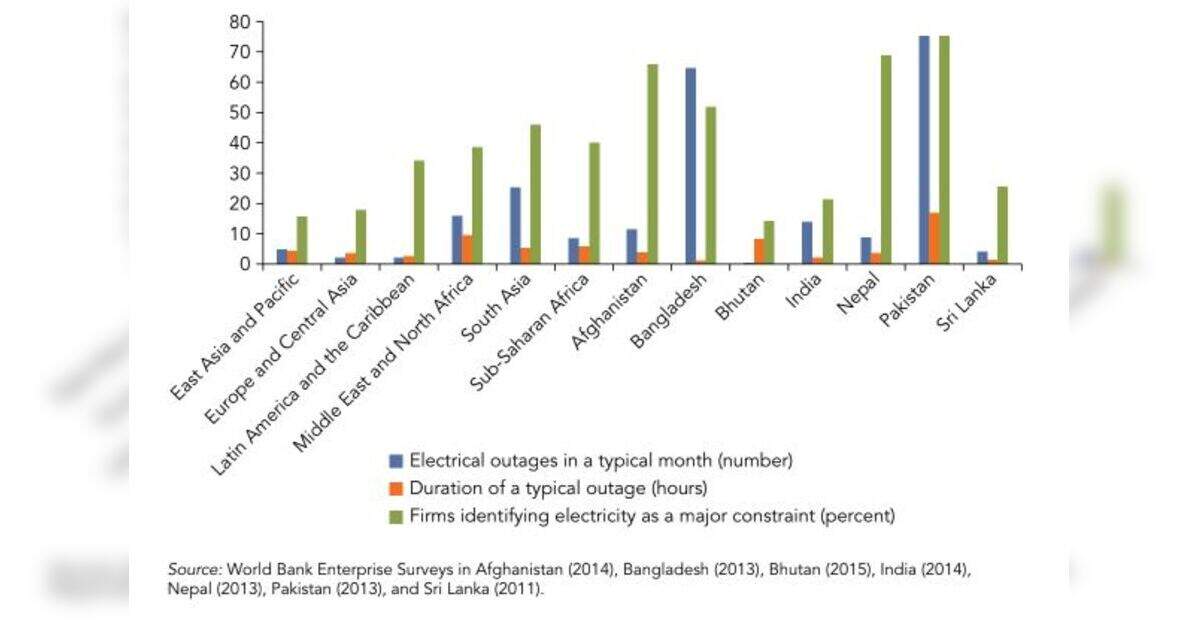 80
70
60
50
40
30
20
10
0

East Asia and Pacific
Europe and Central Asia
Latin America and the Caribbean
Middle East and North Africa
South Asia
Sub-Saharan Africa
Afghanistan
Bangladesh
Bhutan
India
Nepal
Pakistan
Sri Lanka

Electrical outages in a typical month (number)
Duration of a typical outage (hours)
Firms identifying electricity as a major constraint (percent)

Source: World Bank Enterprise Surveys in Afghanistan (2014), Bangladesh (2013), Bhutan (2015), India (2014), Nepal (2013), Pakistan (2013), and Sri Lanka (2011).