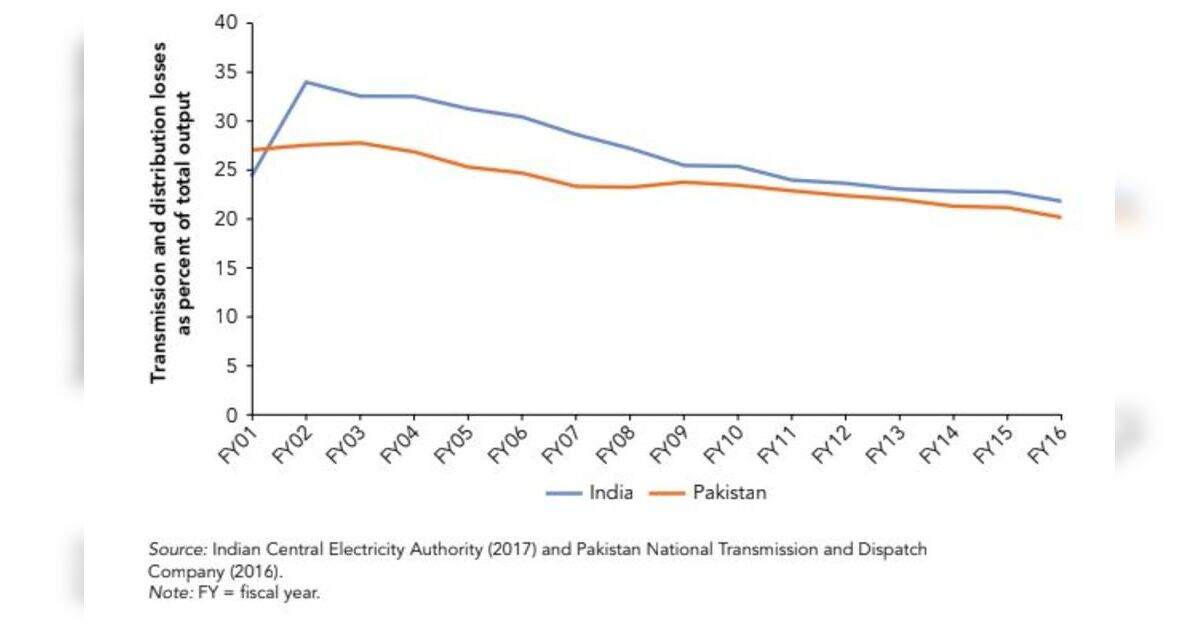 Transmission and distribution losses as percent of total output

40
35
30
25
20
15
10
5
0

FY01 FY02 FY03 FY04 FY05 FY06 FY07 FY08 FY09 FY10 FY11 FY12 FY13 FY14 FY15 FY16

India Pakistan

Source: Indian Central Electricity Authority (2017) and Pakistan National Transmission and Dispatch Company (2016).
Note: FY = fiscal year.