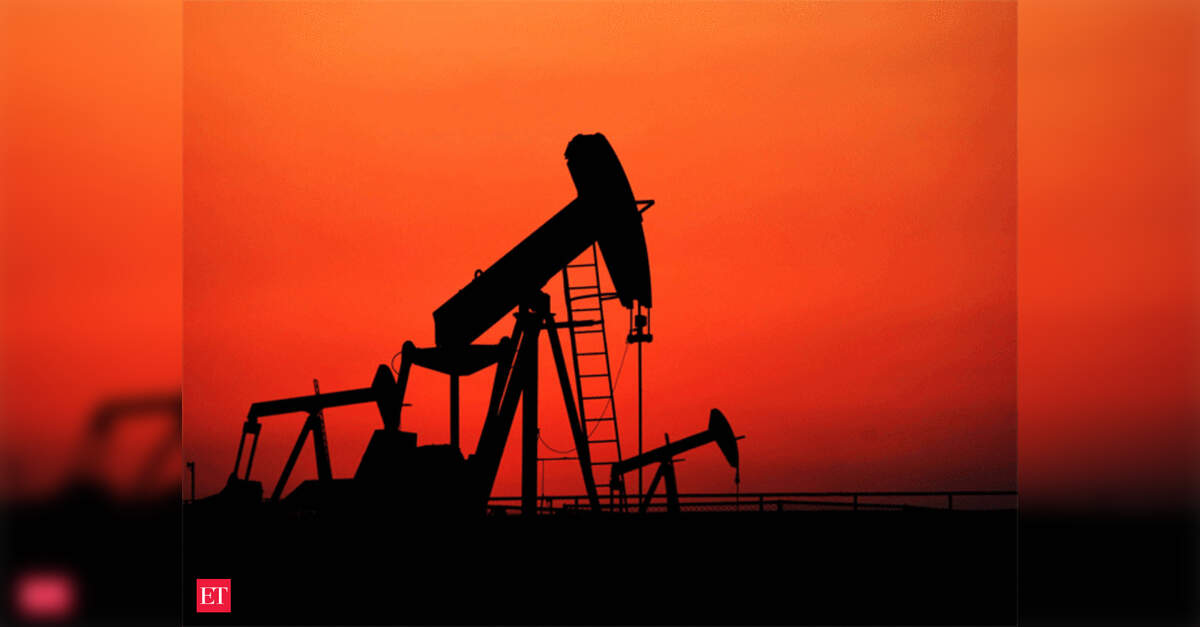 ET