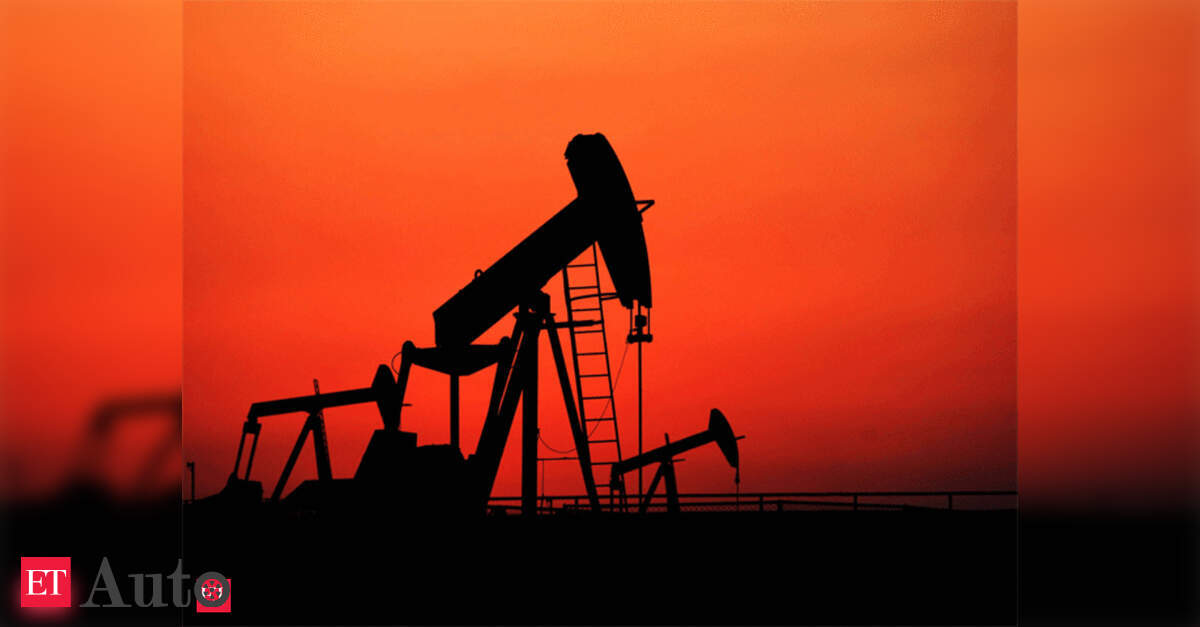 ET Auto