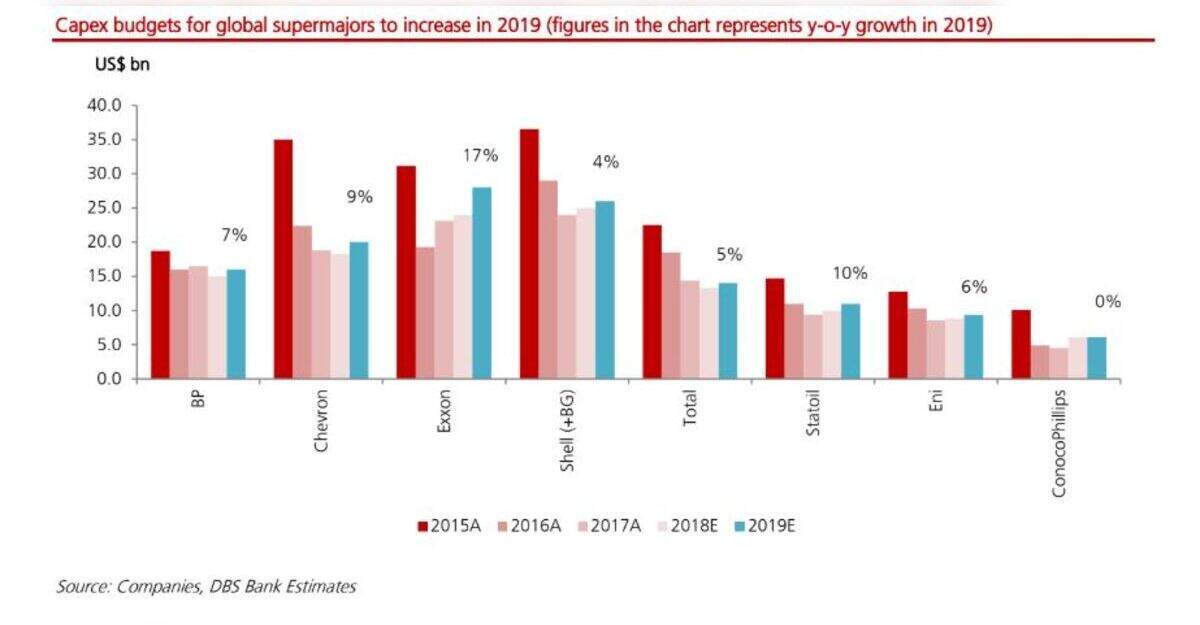 Capex budgets for global supermajors to increase in 2019 (figures in the chart represents y-o-y growth in 2019)

US$ bn

40.0
35.0
30.0
25.0
20.0
15.0
10.0
5.0
0.0

7%
9%
17%
4%
5%
10%
6%
0%

BP
Chevron
Exxon
Shell (+BG)
Total
Statoil
Eni
ConocoPhillips

2015A 2016A 2017A 2018E 2019E

Source: Companies, DBS Bank Estimates