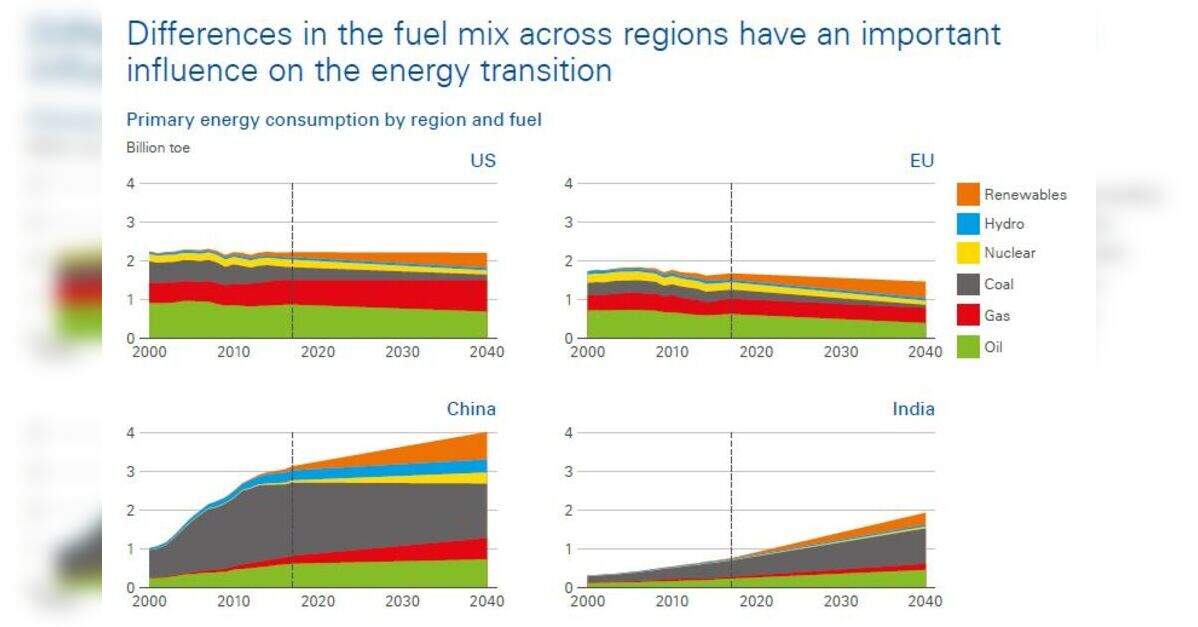 Differences in the fuel mix across regions have an important influence on the energy transition

Primary energy consumption by region and fuel

Billion toe

US
4
3
2
1
0
2000 2010 2020 2030 2040

EU
4
3
2
1
0
2000 2010 2020 2030 2040

Renewables
Hydro
Nuclear
Coal
Gas
Oil

China
4
3
2
1
0
2000 2010 2020 2030 2040

India
4
3
2
1
0
2000 2010 2020 2030 2040