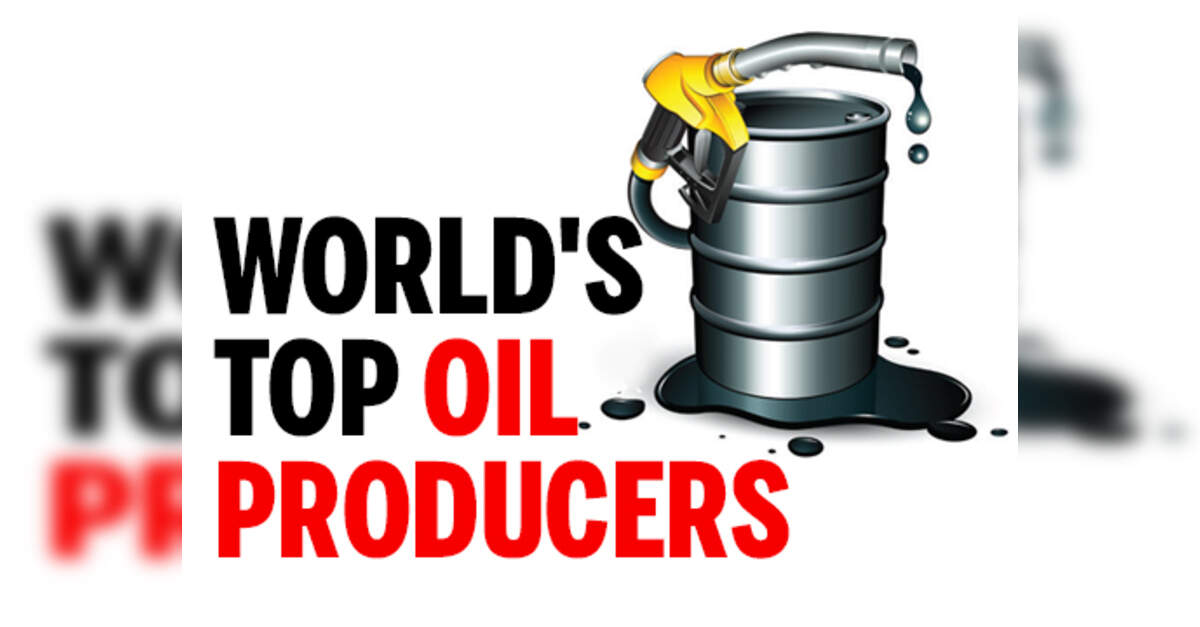 WORLD'S TOP OIL PRODUCERS