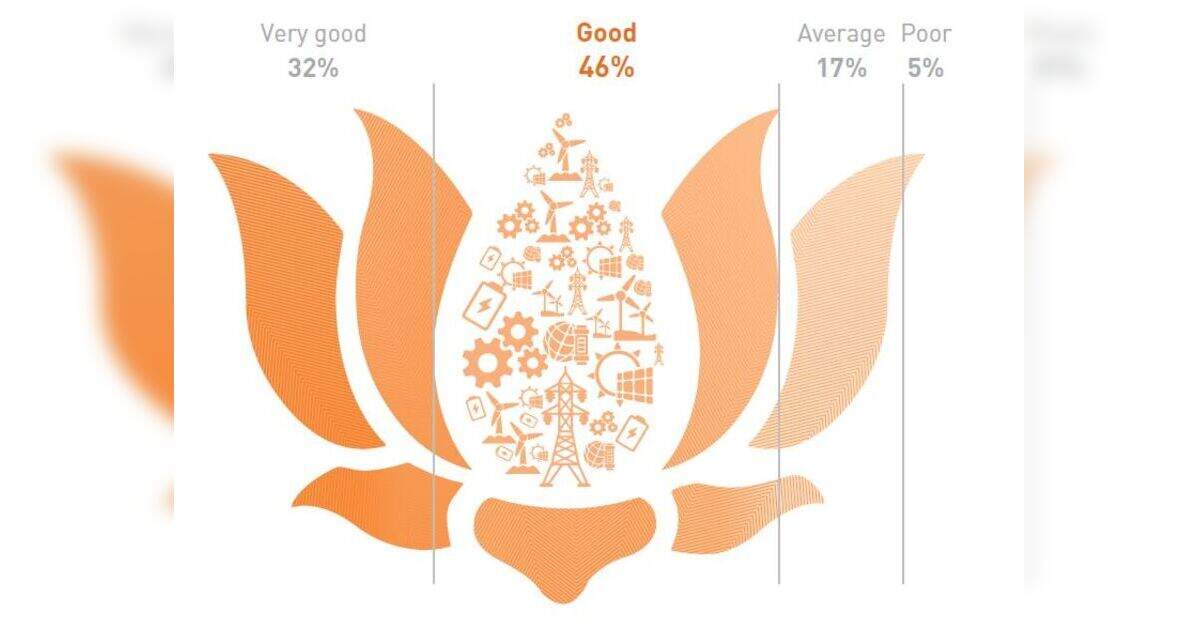 Very good
32%

Good
46%

Average
17%

Poor
5%