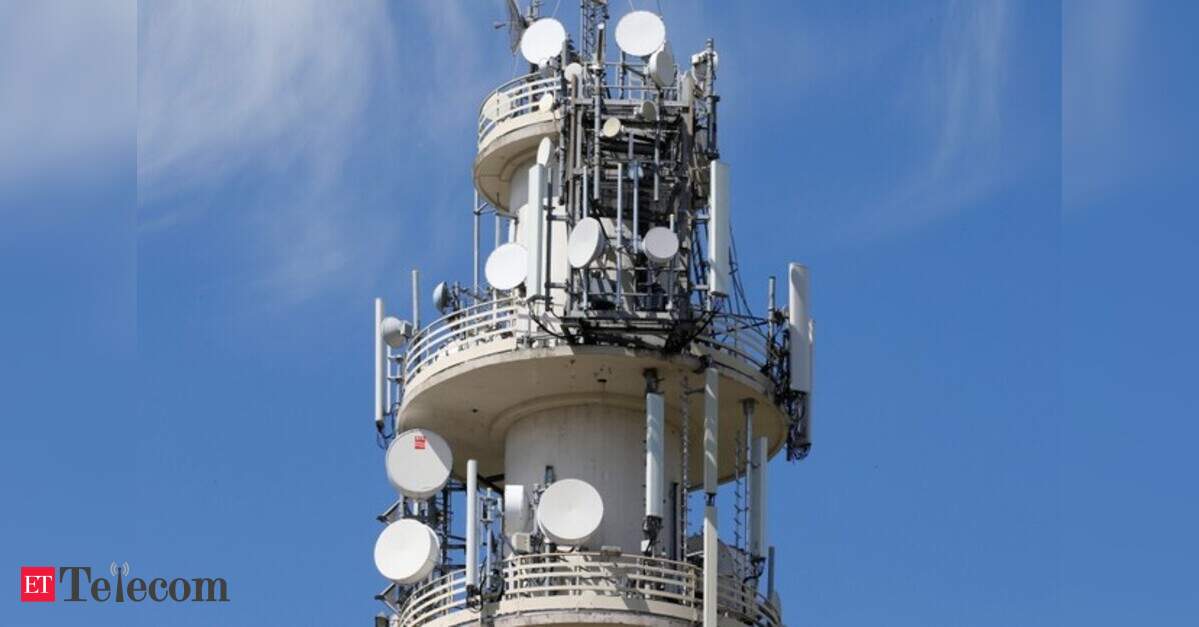 ET Telecom