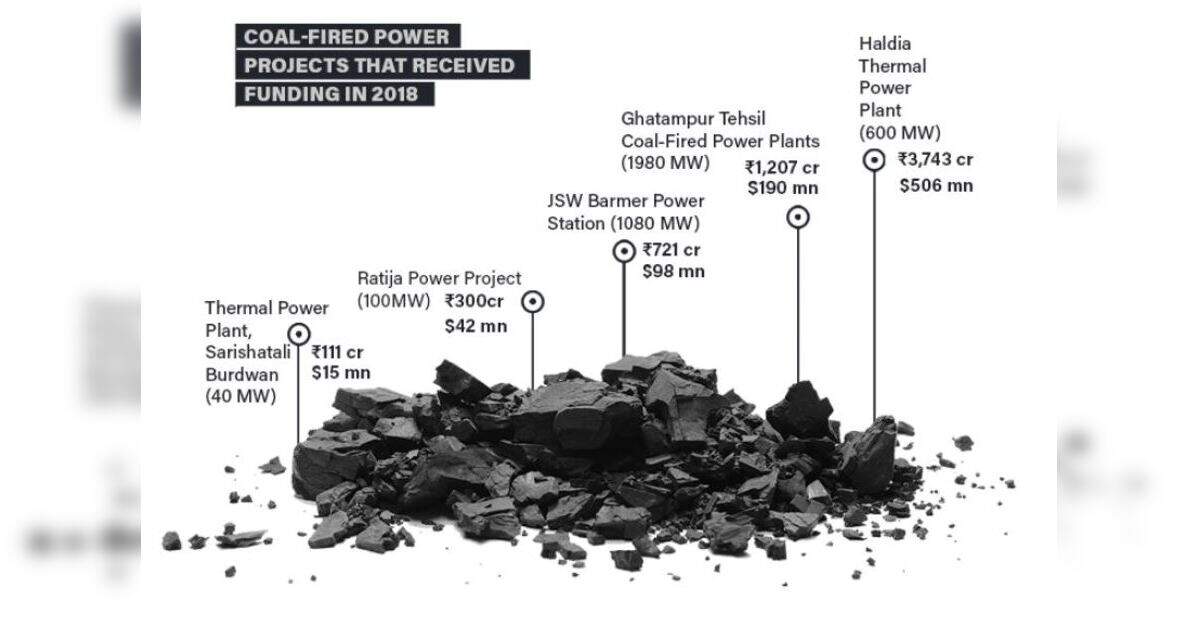 COAL-FIRED POWER PROJECTS THAT RECEIVED FUNDING IN 2018

Thermal Power Plant, Sarishatali Burdwan (40 MW)
₹111 cr
$15 mn

Ratija Power Project (100MW)
₹300cr
$42 mn

JSW Barmer Power Station (1080 MW)
₹721 cr
$98 mn

Ghatampur Tehsil Coal-Fired Power Plants (1980 MW)
₹1,207 cr
$190 mn

Haldia Thermal Power Plant (600 MW)
₹3,743 cr
$506 mn