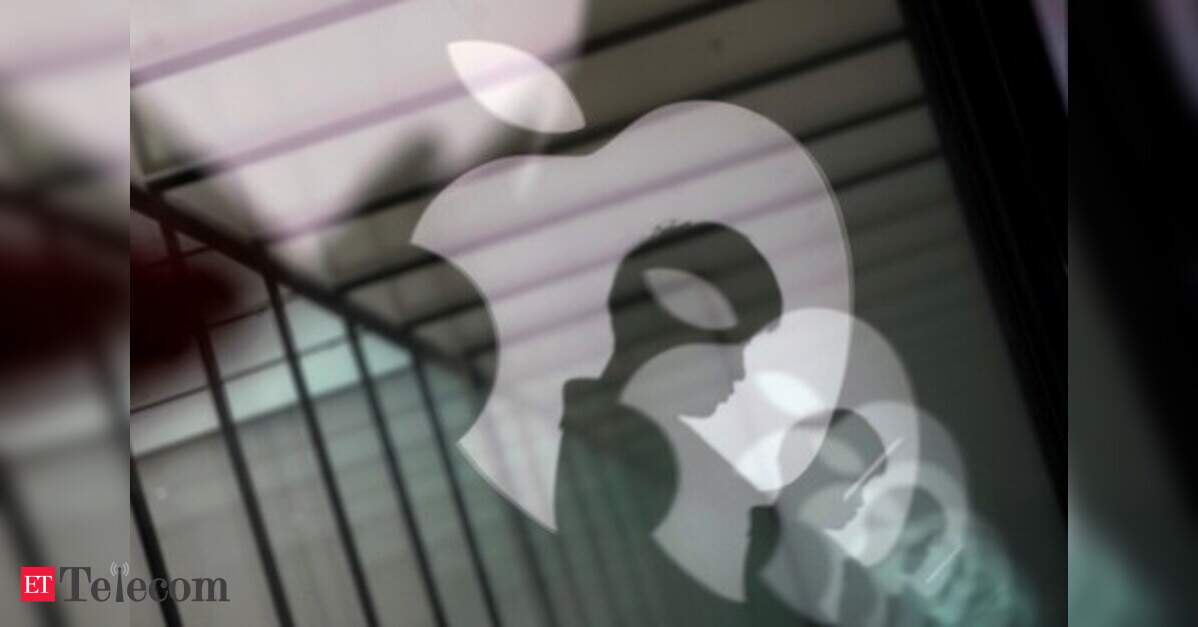 ET Telecom