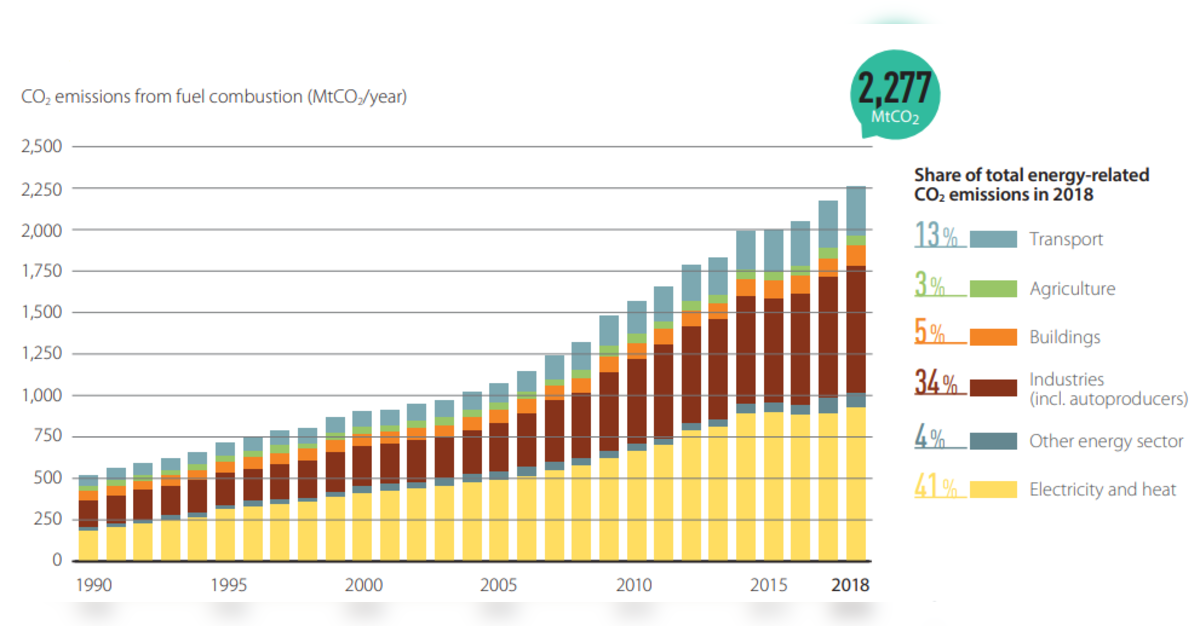 $CO_2$ emissions from fuel combustion ($MtCO_2$/year)

2,277 $MtCO_2$

2,500
2,250
2,000
1,750
1,500
1,250
1,000
750
500
250
0

1990
1995
2000
2005
2010
2015
2018

Share of total energy-related $CO_2$ emissions in 2018

13% Transport
3% Agriculture
5% Buildings
34% Industries (incl. autoproducers)
4% Other energy sector
41% Electricity and heat