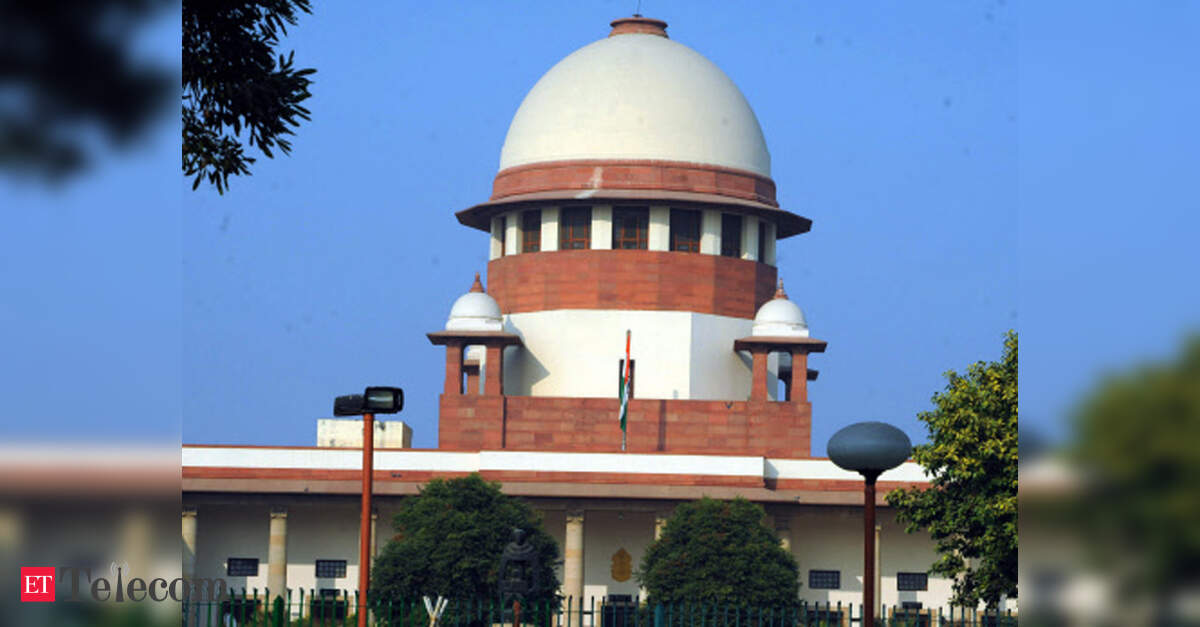 ET Telecom