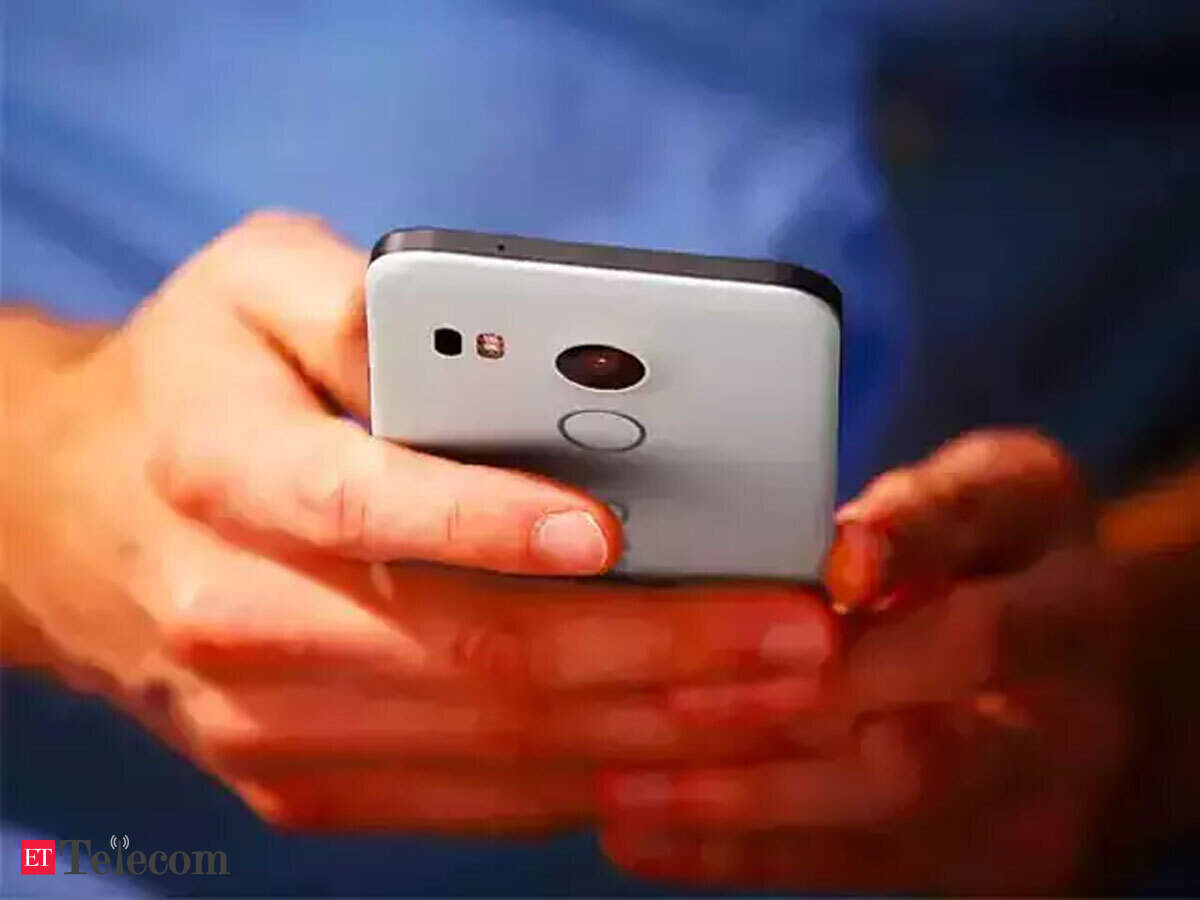 ET Telecom