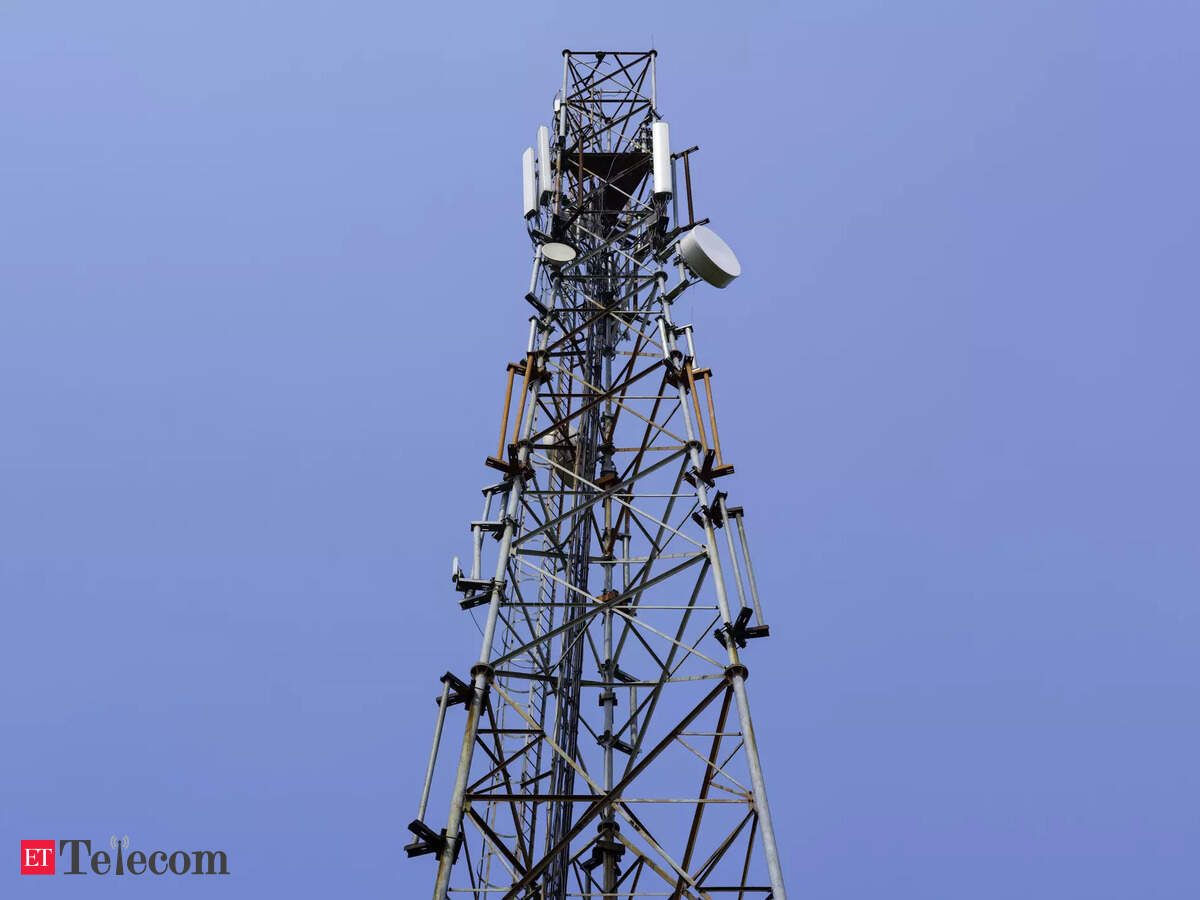 ET Telecom