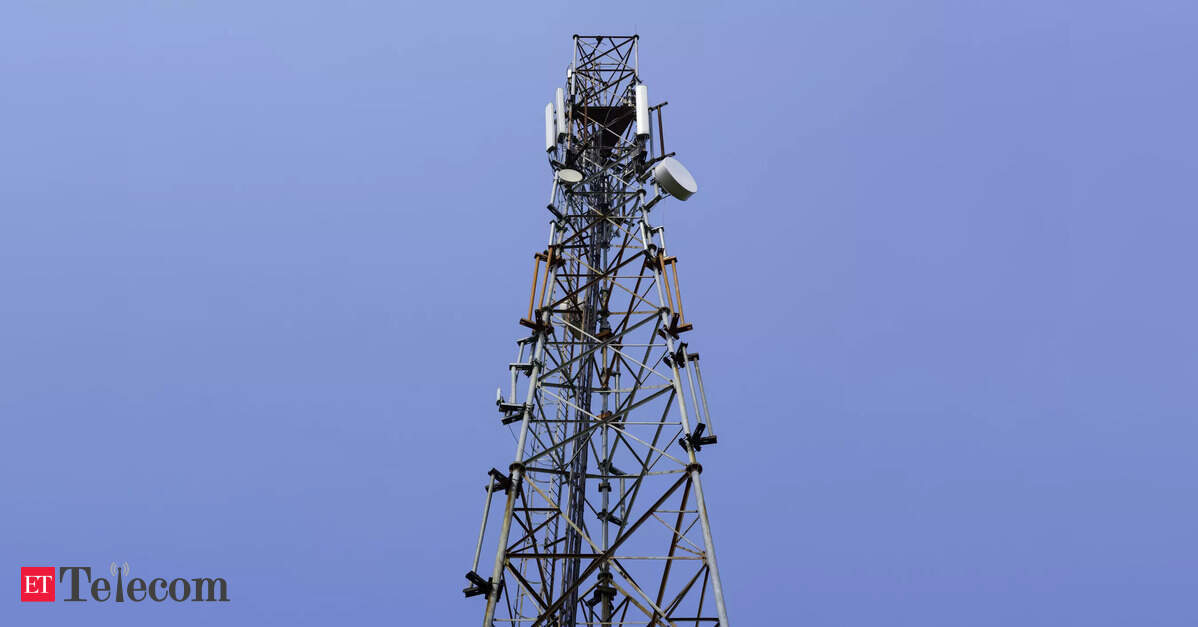 ET Telecom