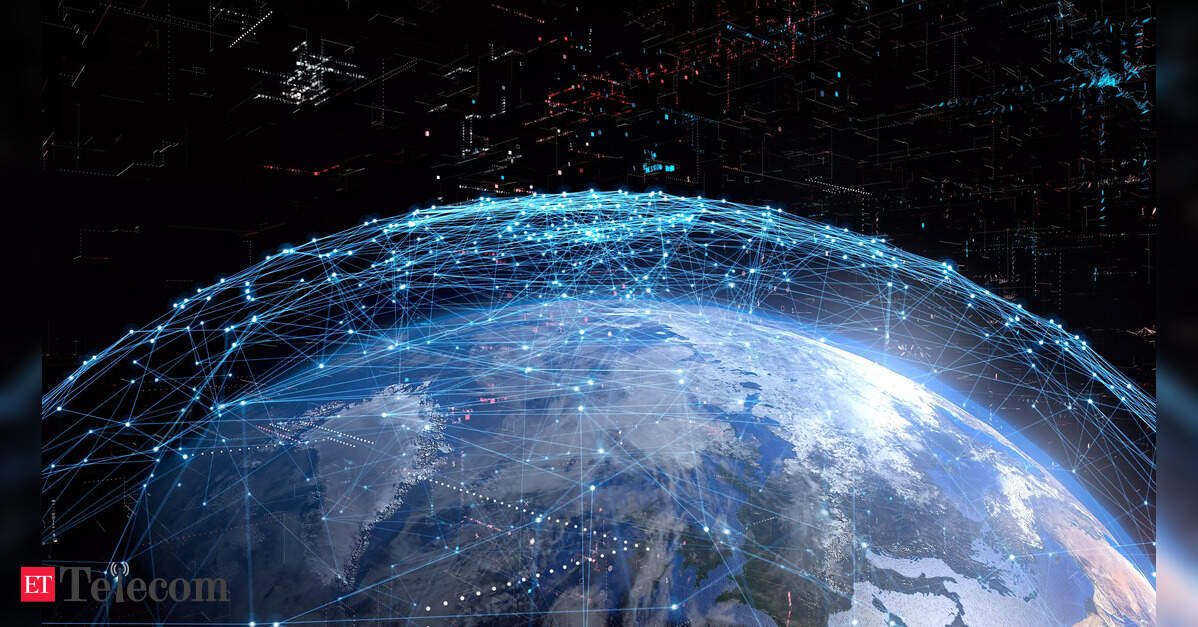 ET Telecom