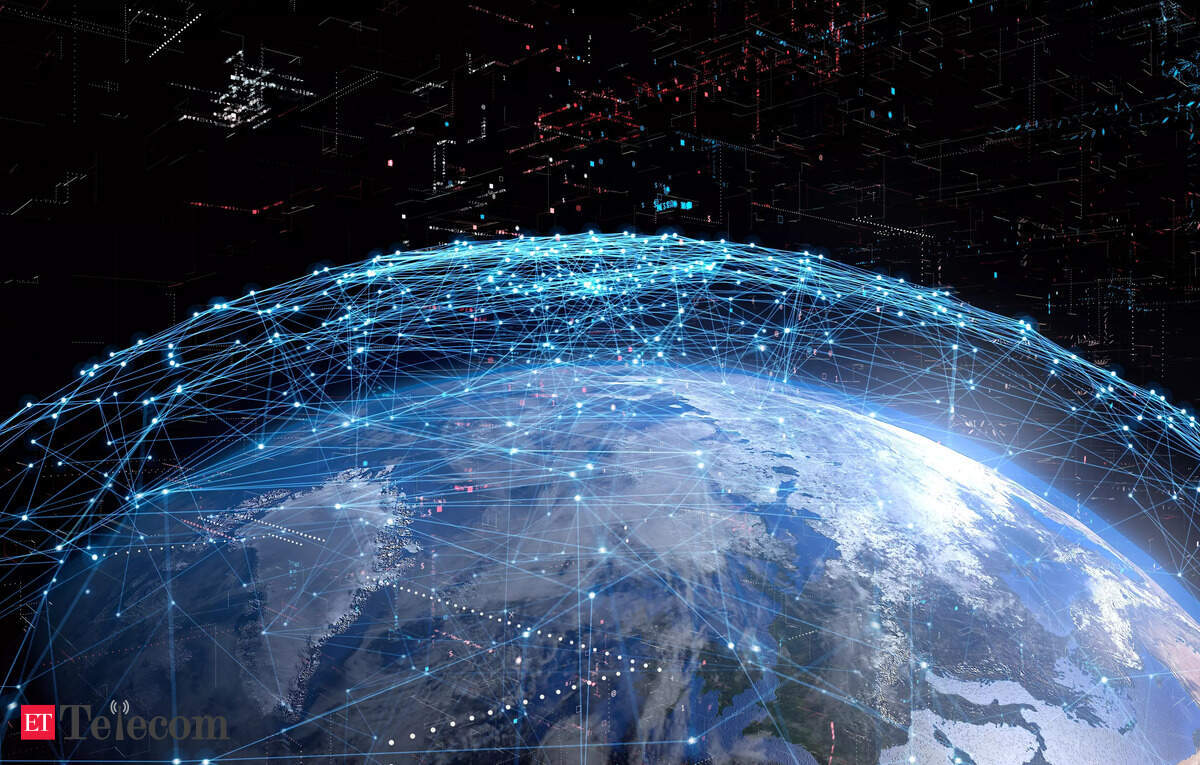 ET Telecom