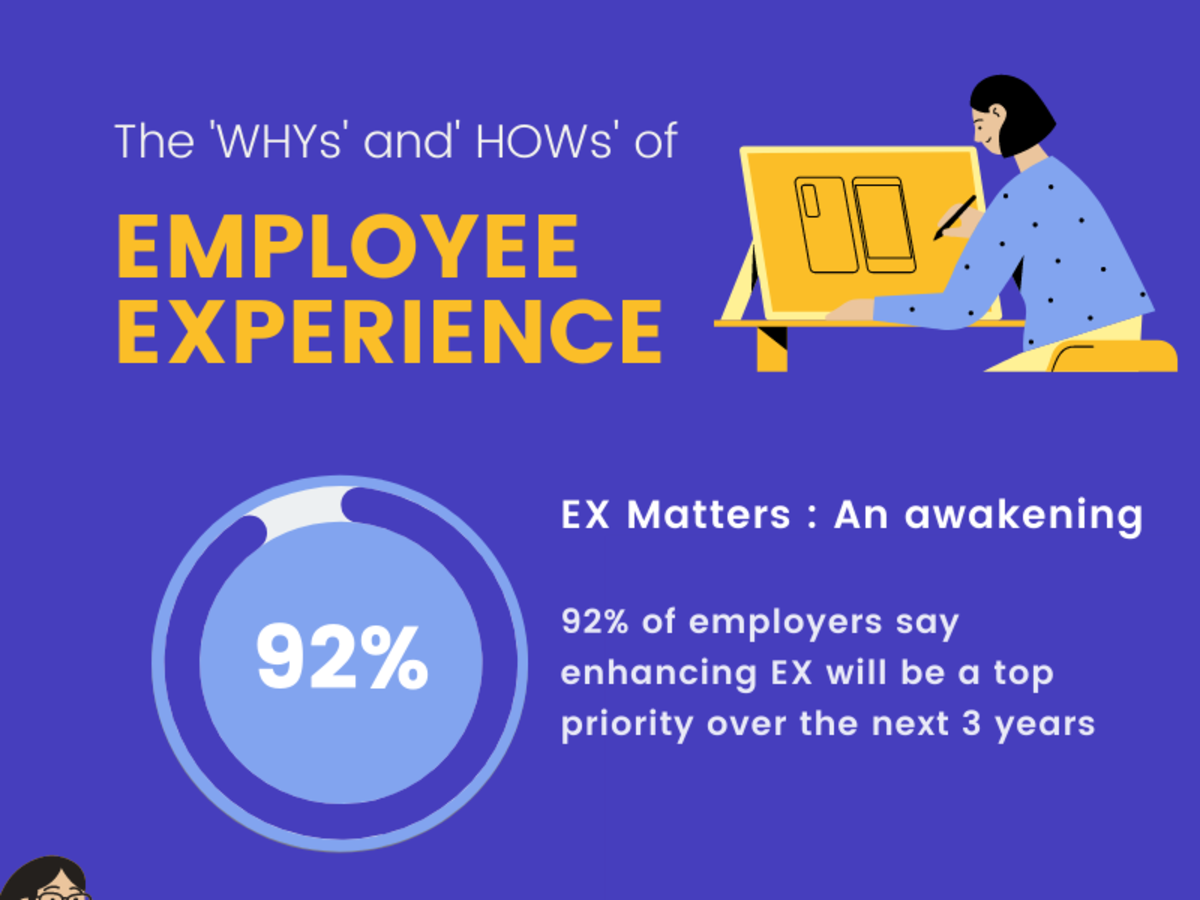 The 'WHYs' and' HOWs' of

EMPLOYEE EXPERIENCE

92%

EX Matters : An awakening

92% of employers say enhancing EX will be a top priority over the next 3 years