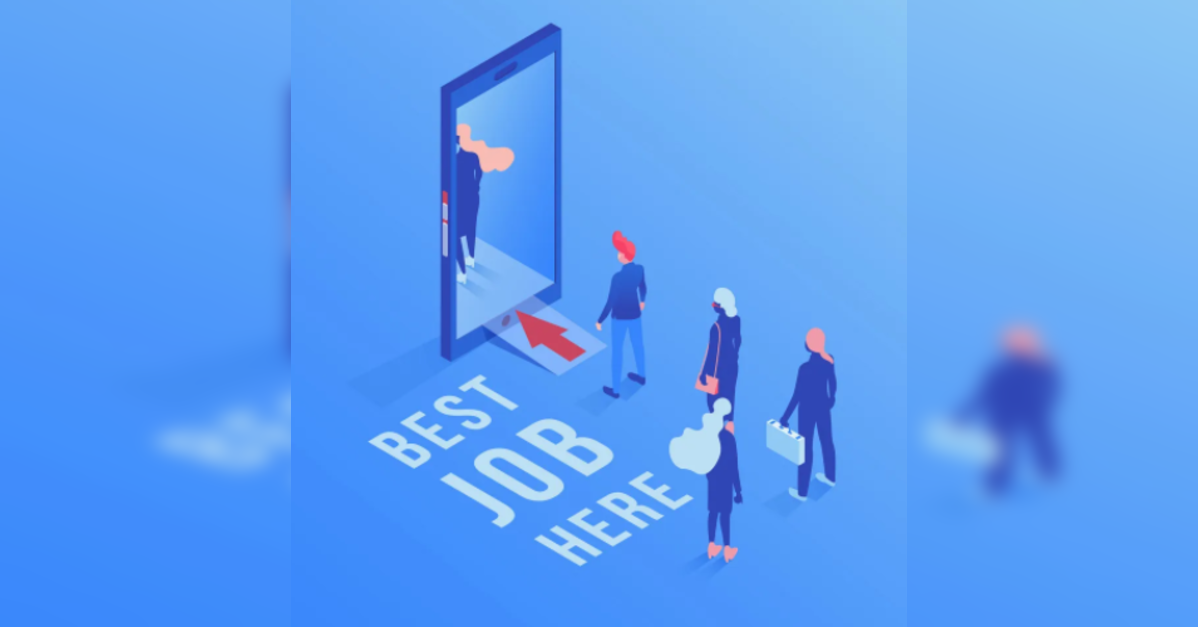 BEST
JOB
HERE