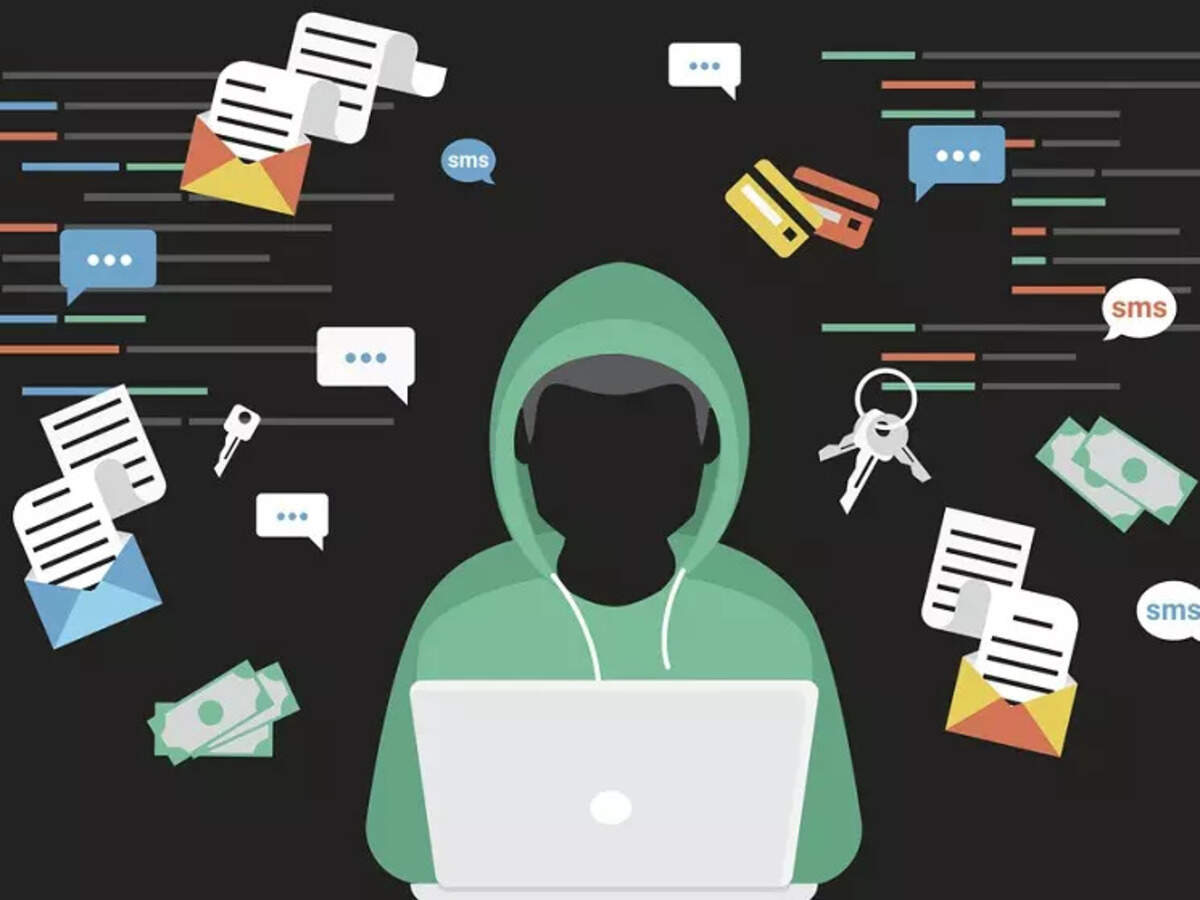 sms
sms
sms