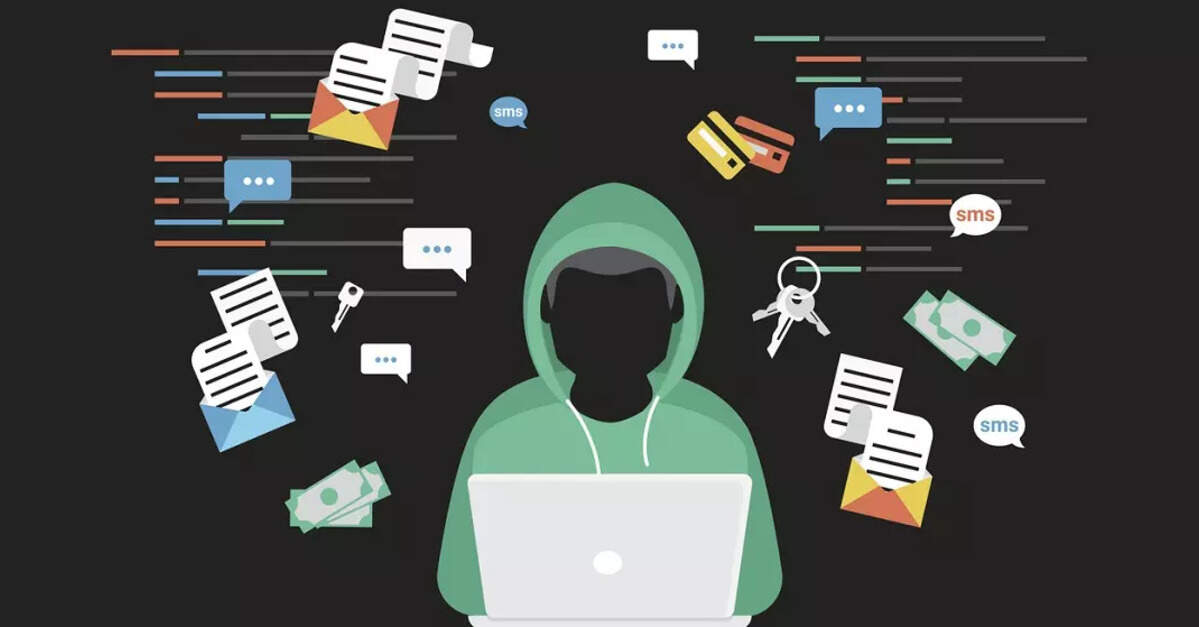 sms

sms

sms