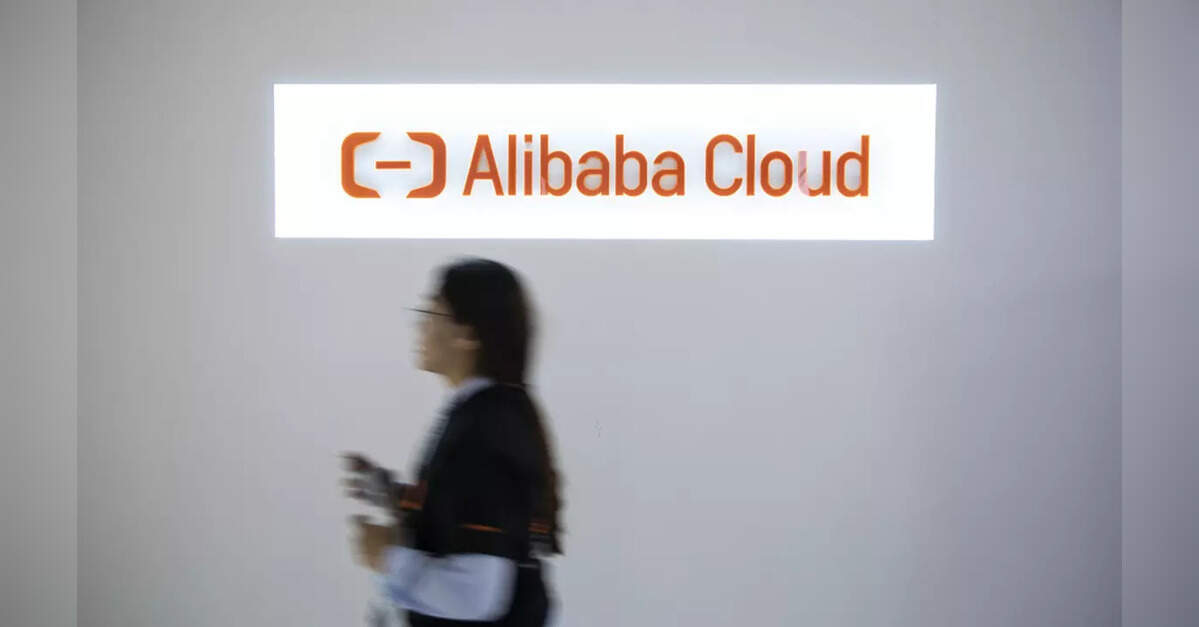 Alibaba Cloud