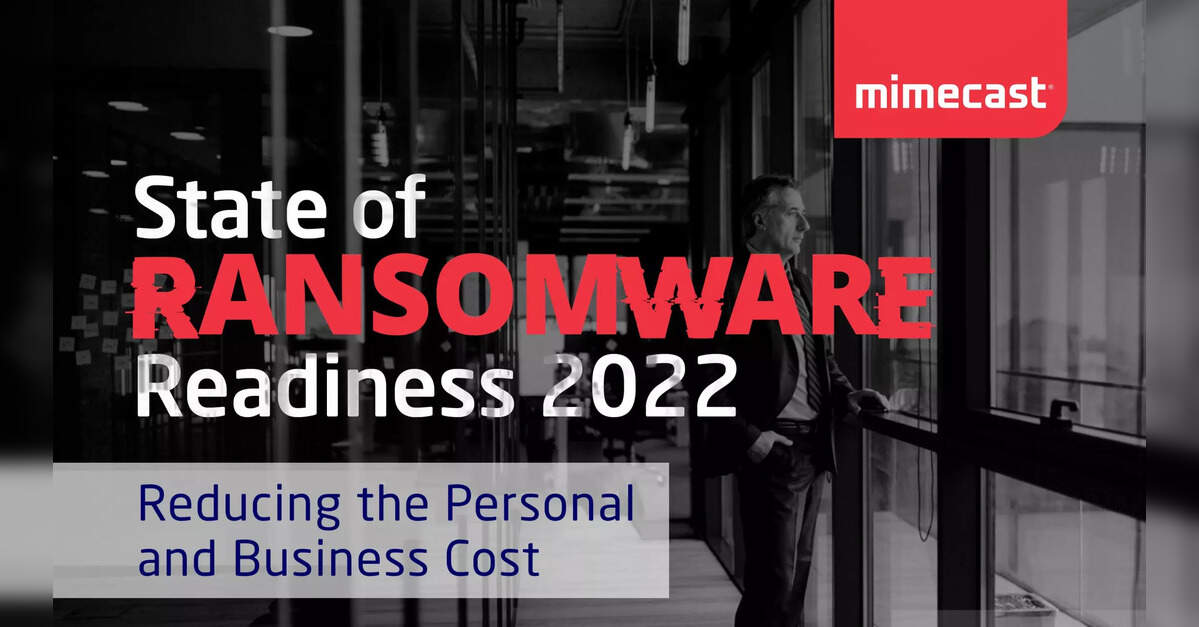 mimecast

State of
RANSOMWARE
Readiness 2022

Reducing the Personal and Business Cost