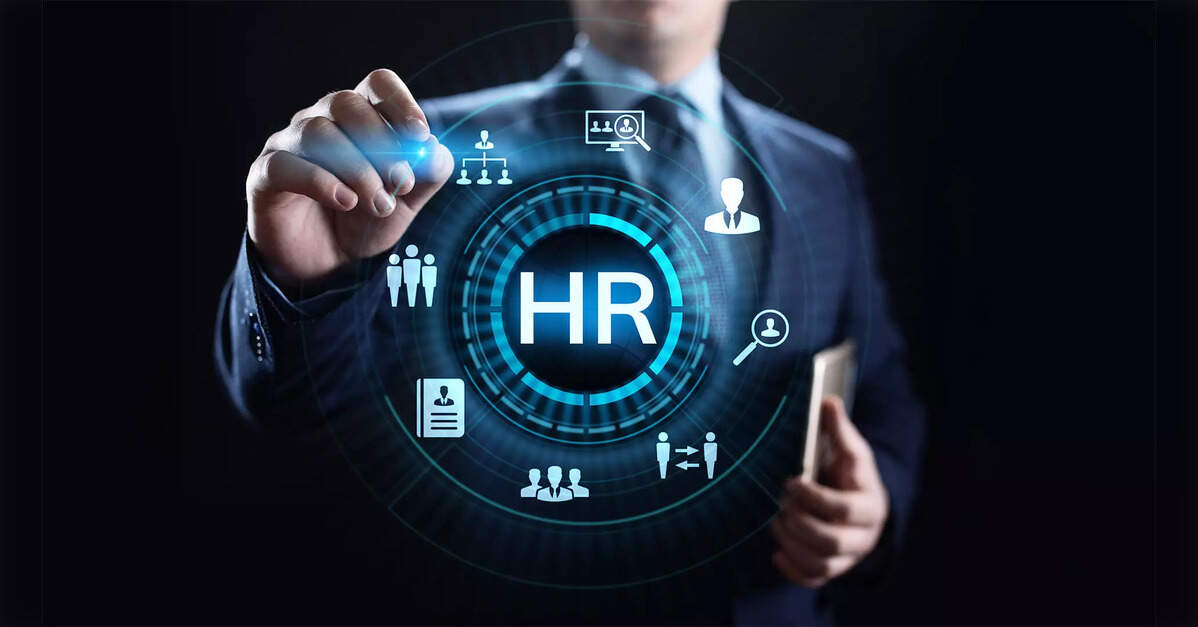 HR