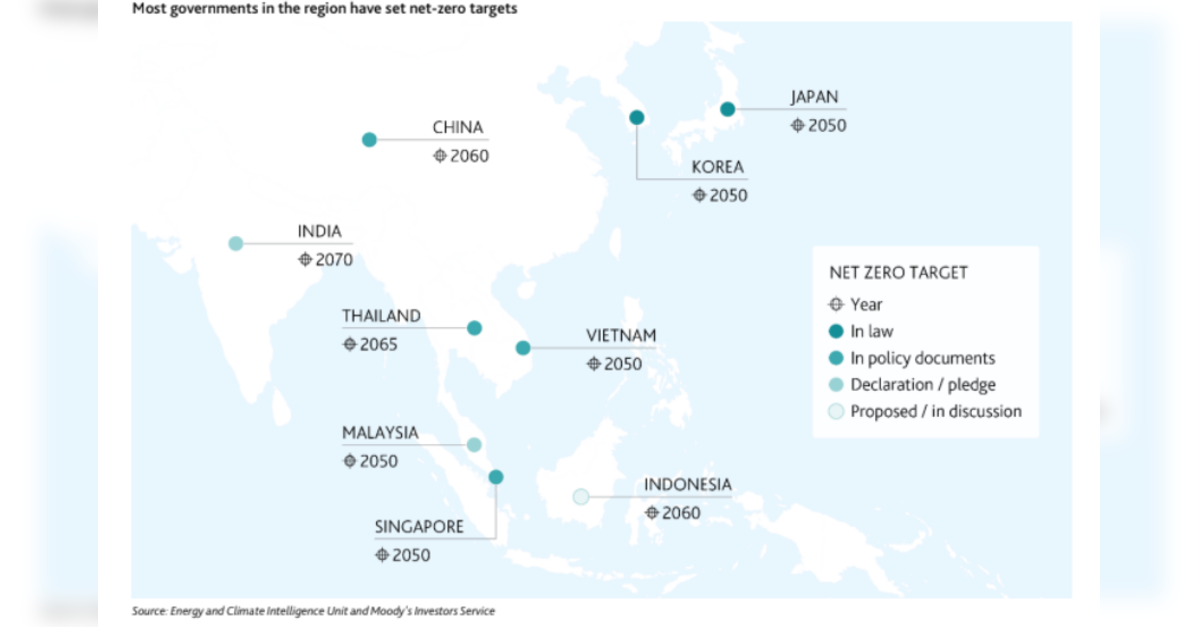 Most governments in the region have set net-zero targets

CHINA
2060

JAPAN
2050

KOREA
2050

INDIA
2070

THAILAND
2065

VIETNAM
2050

MALAYSIA
2050

SINGAPORE
2050

INDONESIA
2060

NET ZERO TARGET
Year
In law
In policy documents
Declaration / pledge
Proposed / in discussion

Source: Energy and Climate Intelligence Unit and Moody's Investors Service